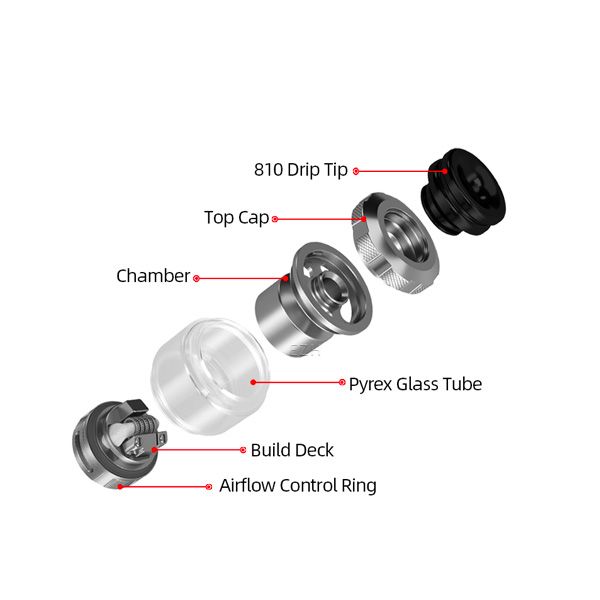 810 Drip Tip

Top Cap

Chamber

Pyrex Glass Tube

Build Deck

Airflow Control Ring